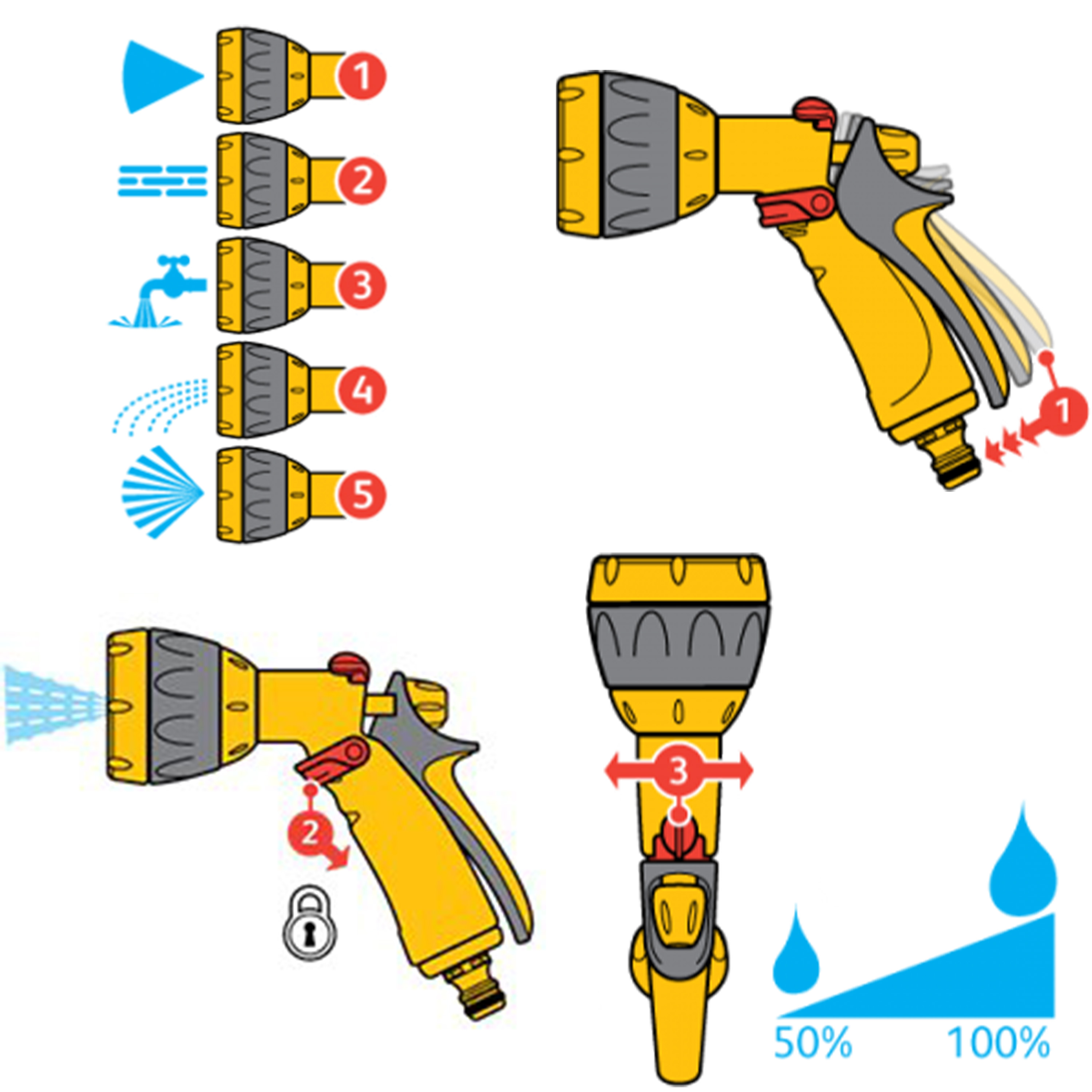 1
2
3
4
5
1
2
3
50%
100%